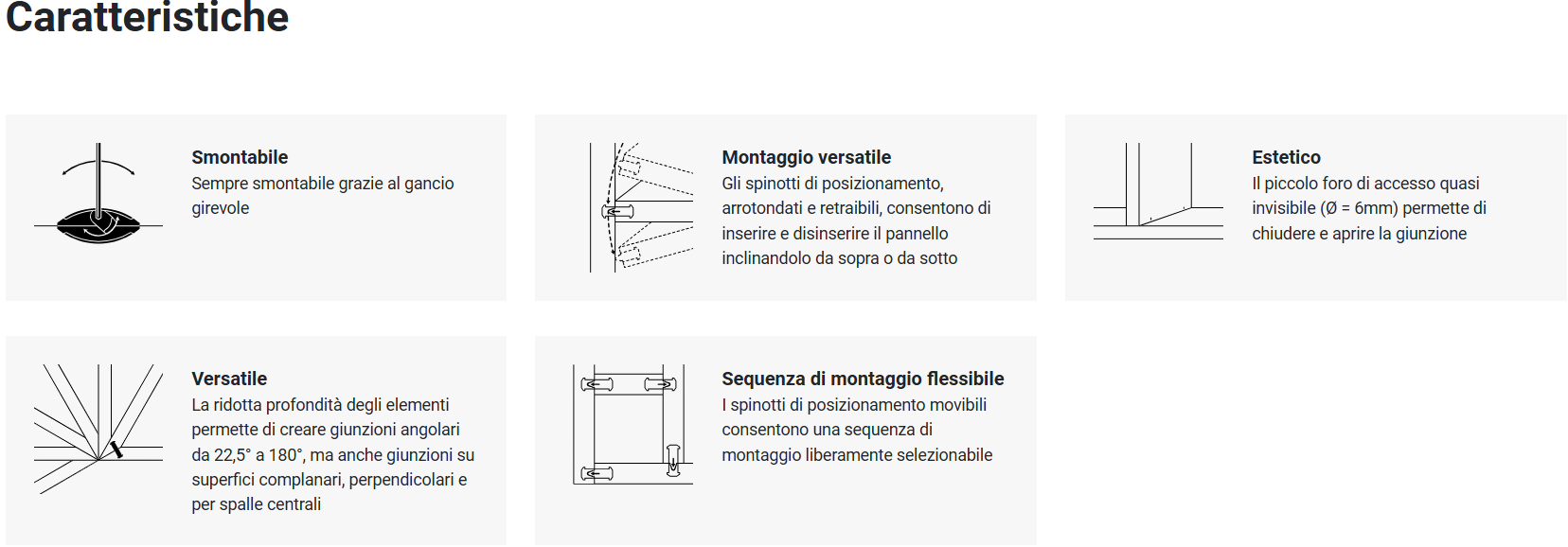 Caratteristiche

Smontabile
Sempre smontabile grazie al gancio girevole

Montaggio versatile
Gli spinotti di posizionamento, arrotondati e retraibili, consentono di inserire e disinserire il pannello inclinandolo da sopra o da sotto

Estetico
Il piccolo foro di accesso quasi invisibile (Ø = 6mm) permette di chiudere e aprire la giunzione

Versatile
La ridotta profondità degli elementi permette di creare giunzioni angolari da 22,5° a 180°, ma anche giunzioni su superfici complanari, perpendicolari e per spalle centrali

Sequenza di montaggio flessibile
I spinotti di posizionamento movibili consentono una sequenza di montaggio liberamente selezionabile